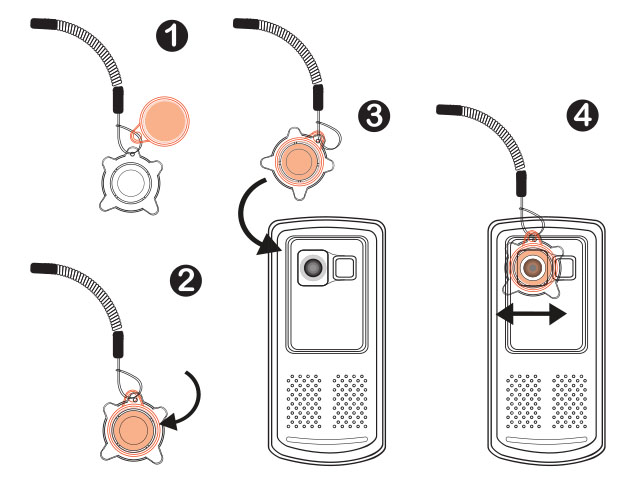 1
2
3
4